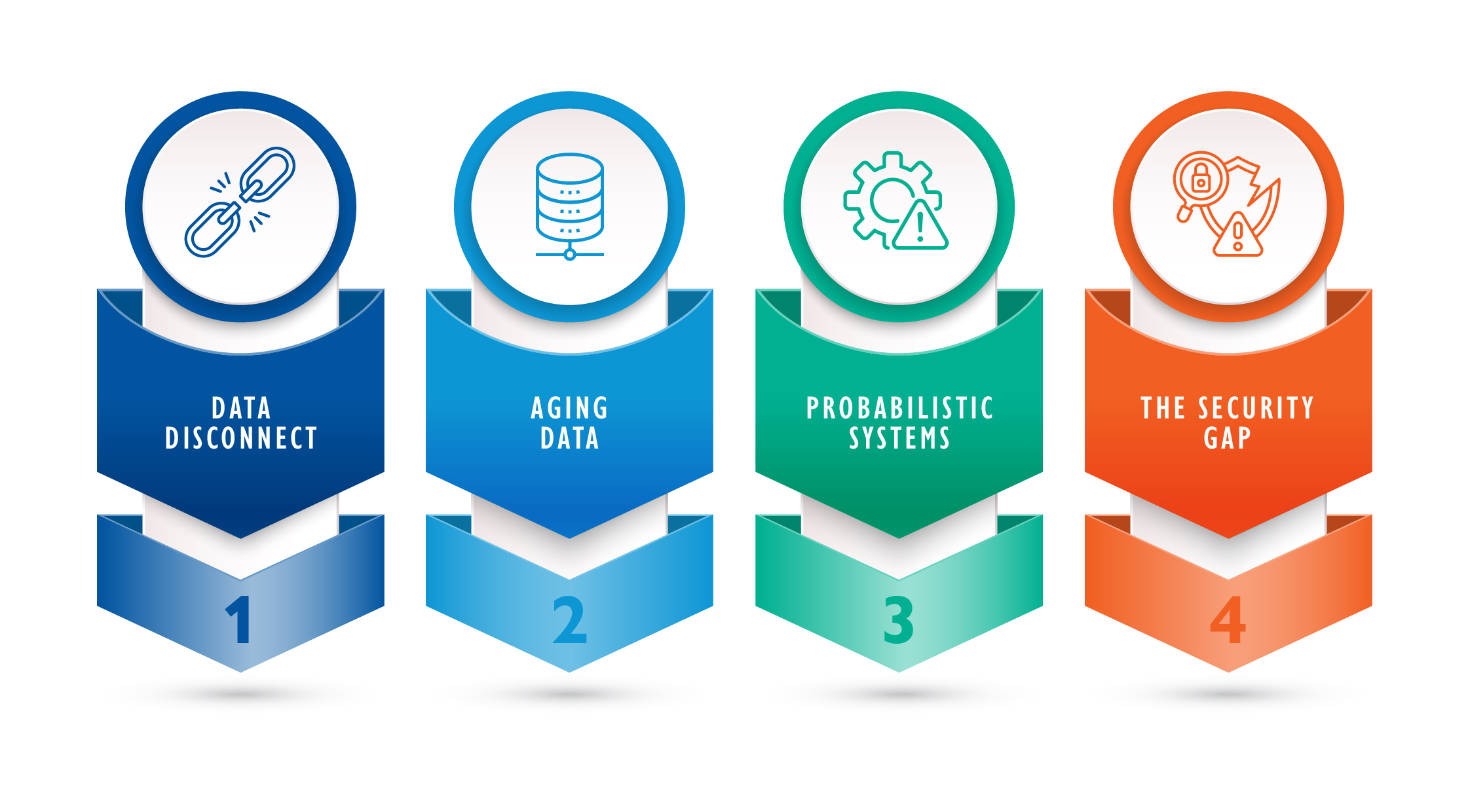 DATA DISCONNECT

1

AGING DATA

2

PROBABILISTIC SYSTEMS

3

THE SECURITY GAP

4