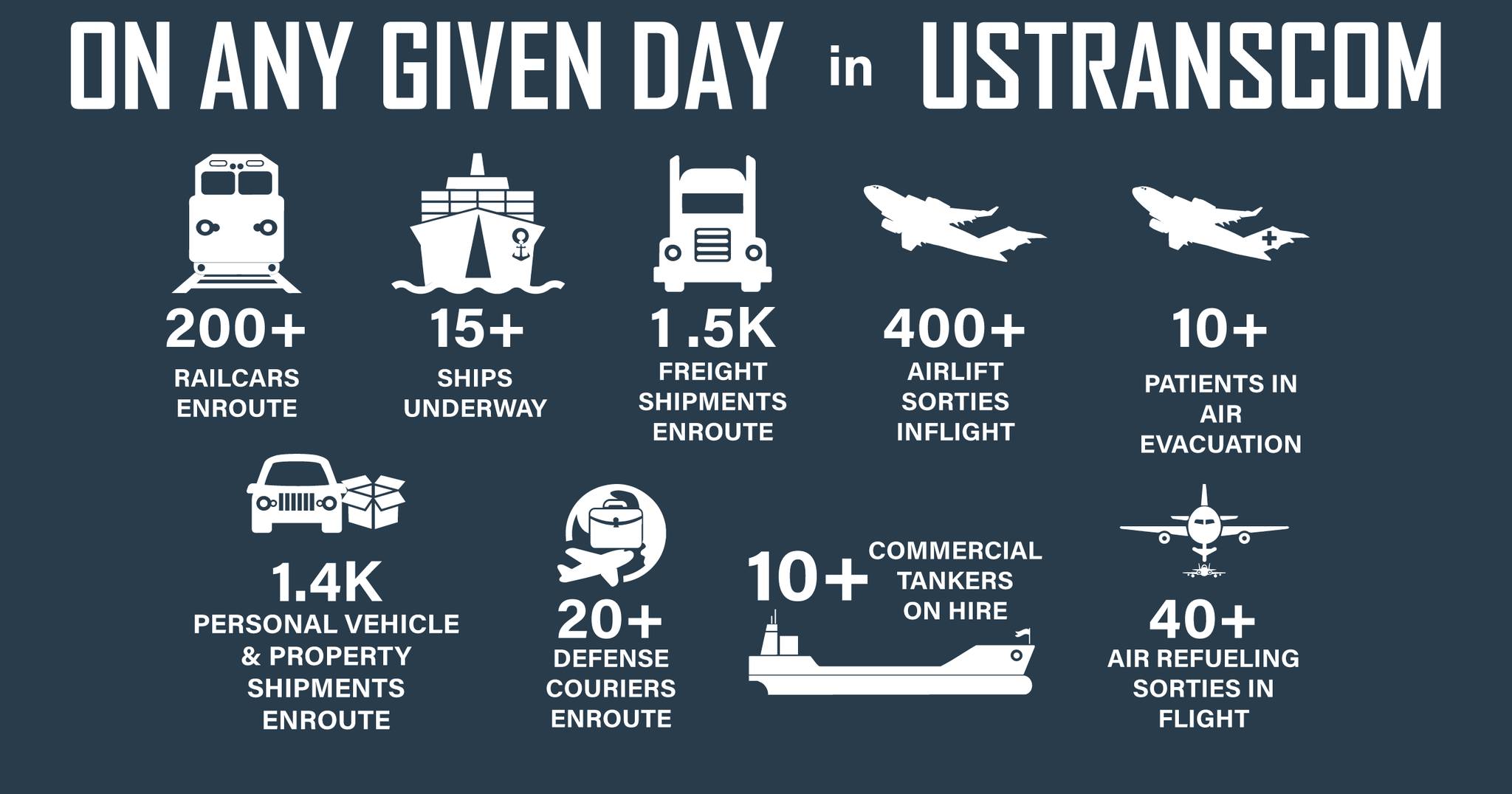 ON ANY GIVEN DAY in USTRANSCOM

200+
RAILCARS ENROUTE

15+
SHIPS UNDERWAY

1.5K
FREIGHT SHIPMENTS ENROUTE

400+
AIRLIFT SORTIES INFLIGHT

10+
PATIENTS IN AIR EVACUATION

1.4K
PERSONAL VEHICLE & PROPERTY SHIPMENTS ENROUTE

20+
DEFENSE COURIERS ENROUTE

10+
COMMERCIAL TANKERS ON HIRE

40+
AIR REFUELING SORTIES IN FLIGHT